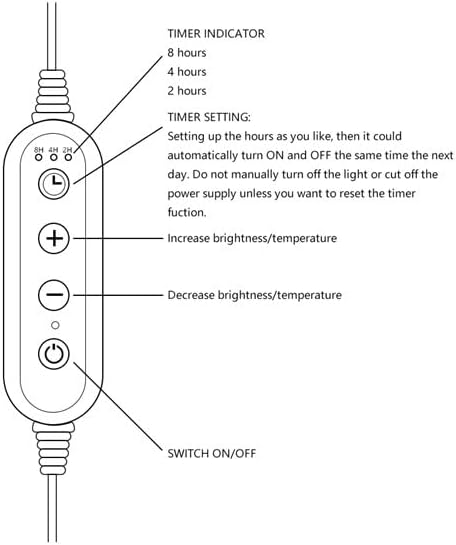 8H 4H 2H

TIMER INDICATOR
8 hours
4 hours
2 hours

TIMER SETTING:
Setting up the hours as you like, then it could automatically turn ON and OFF the same time the next day. Do not manually turn off the light or cut off the power supply unless you want to reset the timer fuction.

Increase brightness/temperature

Decrease brightness/temperature

SWITCH ON/OFF