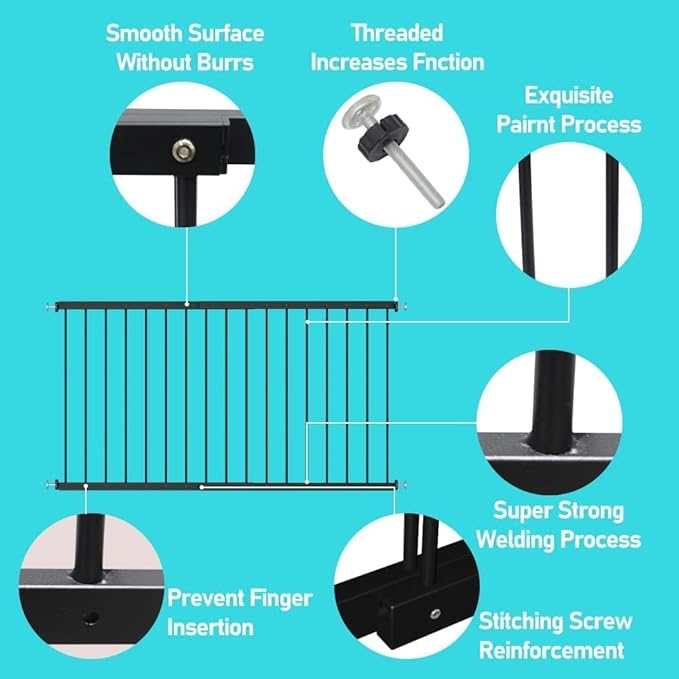 Smooth Surface Without Burrs

Threaded Increases Fnction

Exquisite Pairnt Process

Super Strong Welding Process

Prevent Finger Insertion

Stitching Screw Reinforcement