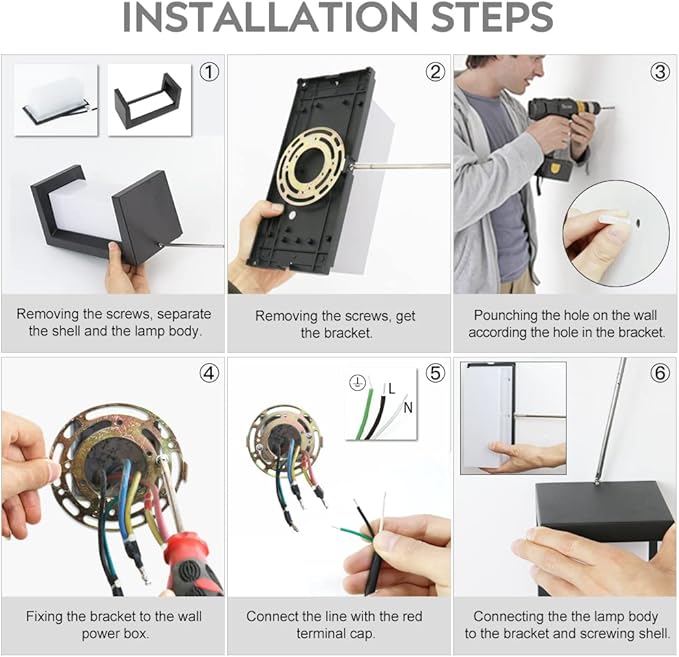 INSTALLATION STEPS

①

Removing the screws, separate the shell and the lamp body.

②

Removing the screws, get the bracket.

③

Pounching the hole on the wall according the hole in the bracket.

④

Fixing the bracket to the wall power box.

⑤

L

N

Connect the line with the red terminal cap.

⑥

Connecting the the lamp body to the bracket and screwing shell.