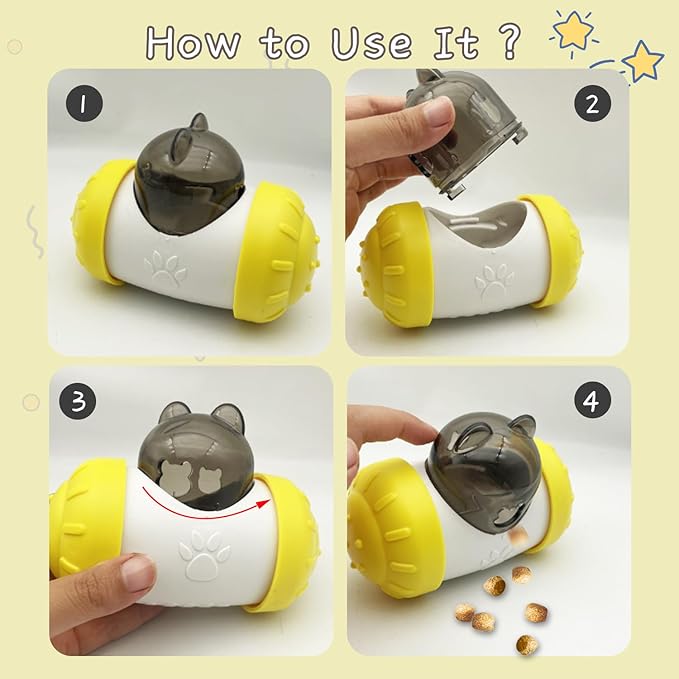 How to Use It ?

1

2

3

4