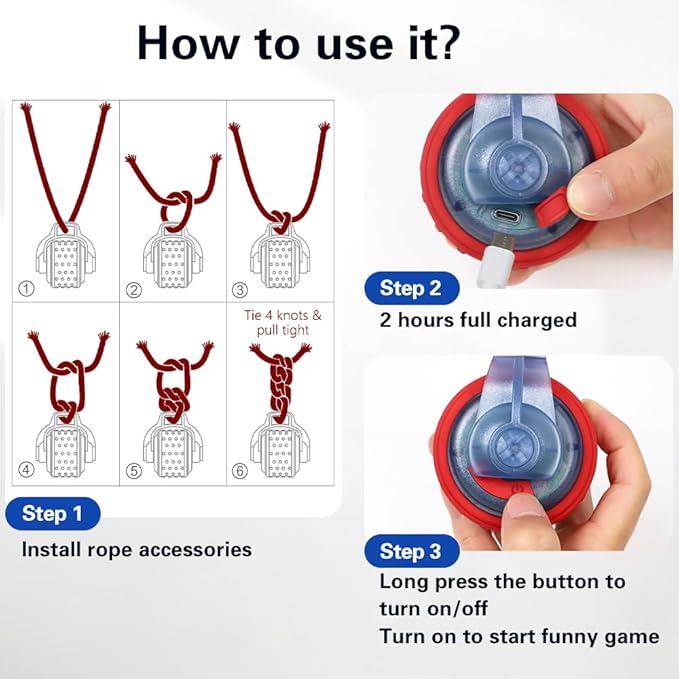 How to use it?

①
②
③
④
⑤
Tie 4 knots & pull tight
⑥

Step 1
Install rope accessories

Step 2
2 hours full charged

Step 3
Long press the button to turn on/off
Turn on to start funny game