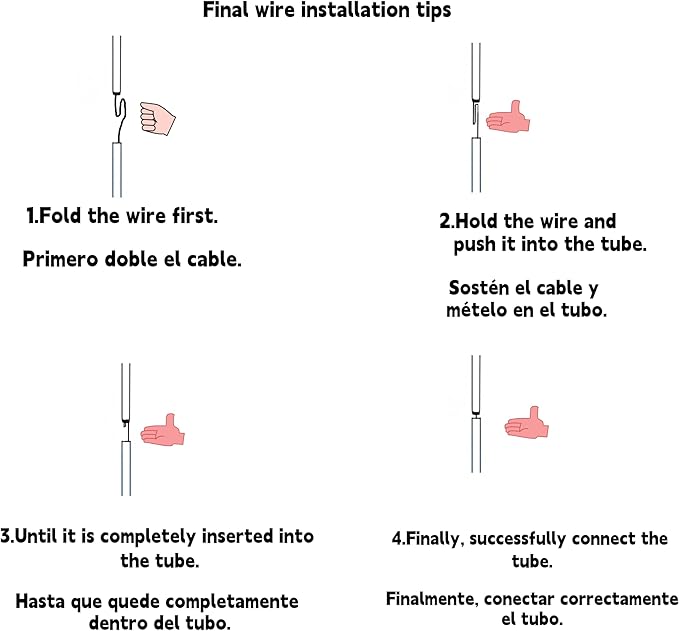 Final wire installation tips

1.Fold the wire first.

Primero doble el cable.

2.Hold the wire and push it into the tube.

Sostén el cable y mételo en el tubo.

3.Until it is completely inserted into the tube.

Hasta que quede completamente dentro del tubo.

4.Finally, successfully connect the tube.

Finalmente, conectar correctamente el tubo.