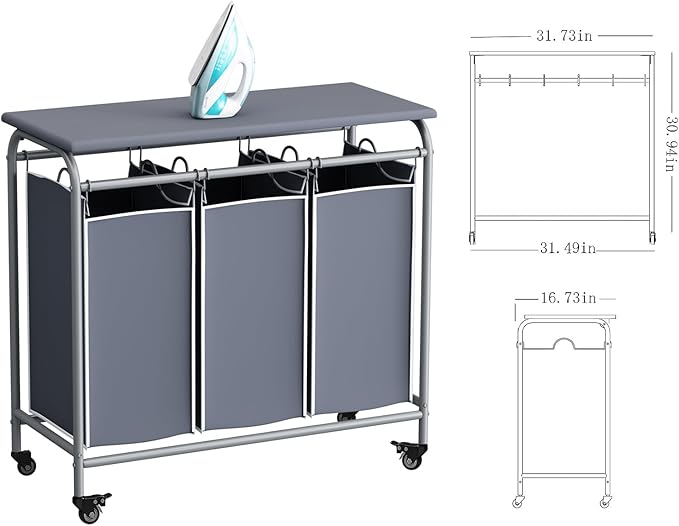 31.73in

30.94in

31.49in

16.73in