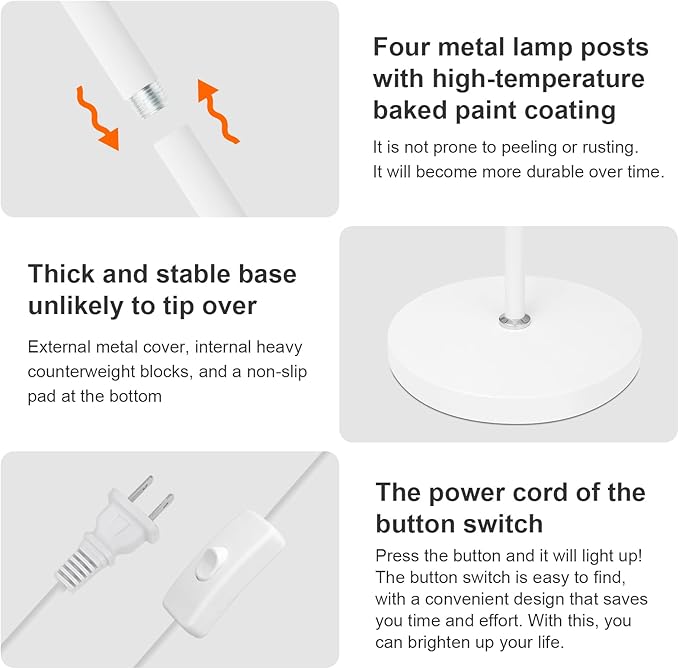 Four metal lamp posts with high-temperature baked paint coating

It is not prone to peeling or rusting. It will become more durable over time.

Thick and stable base unlikely to tip over

External metal cover, internal heavy counterweight blocks, and a non-slip pad at the bottom

The power cord of the button switch

Press the button and it will light up! The button switch is easy to find, with a convenient design that saves you time and effort. With this, you can brighten up your life.