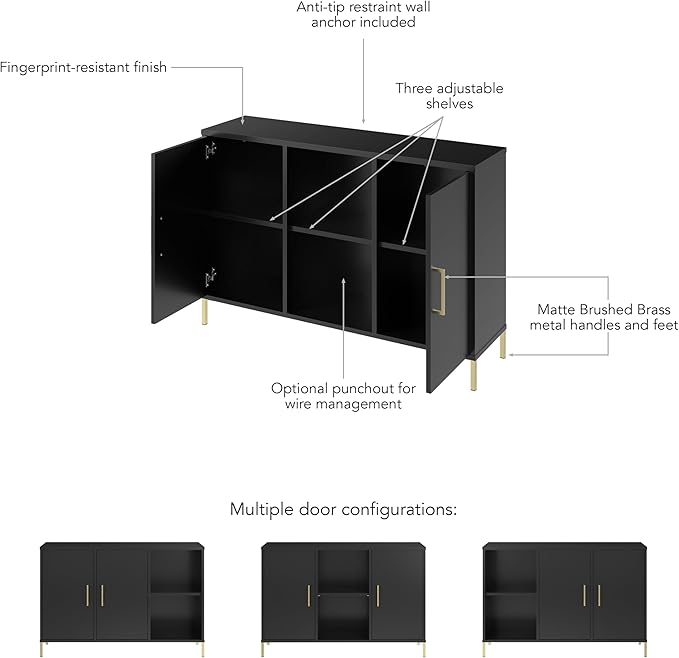 Anti-tip restraint wall anchor included

Fingerprint-resistant finish

Three adjustable shelves

Matte Brushed Brass metal handles and feet

Optional punchout for wire management

Multiple door configurations: