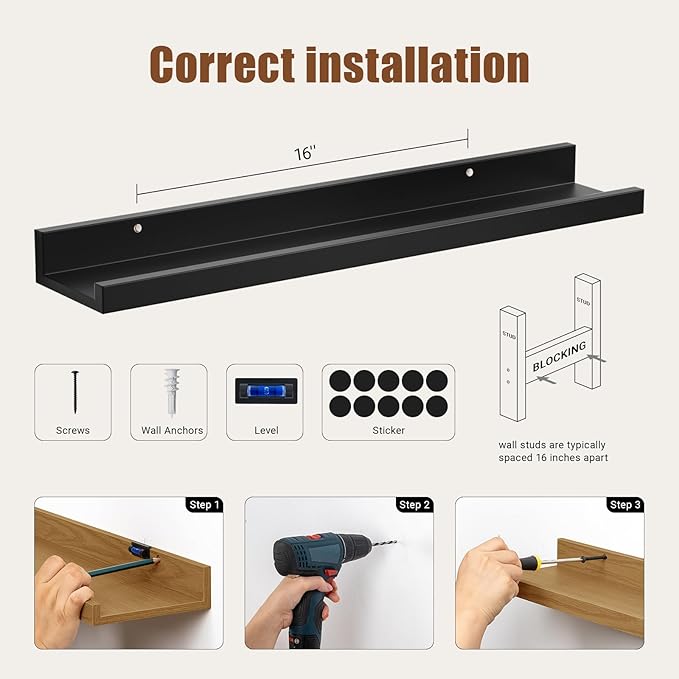 Correct installation

16"

STUD

STUD

BLOCKING

Screws

Wall Anchors

Level

Sticker

wall studs are typically spaced 16 inches apart

Step 1

Step 2

Step 3