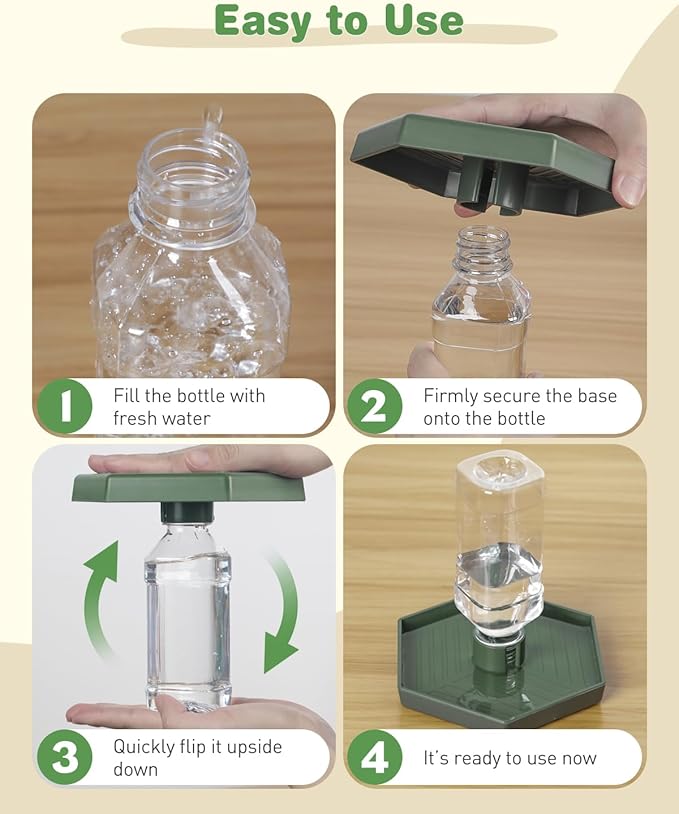 Easy to Use

1 Fill the bottle with fresh water

2 Firmly secure the base onto the bottle

3 Quickly flip it upside down

4 It's ready to use now