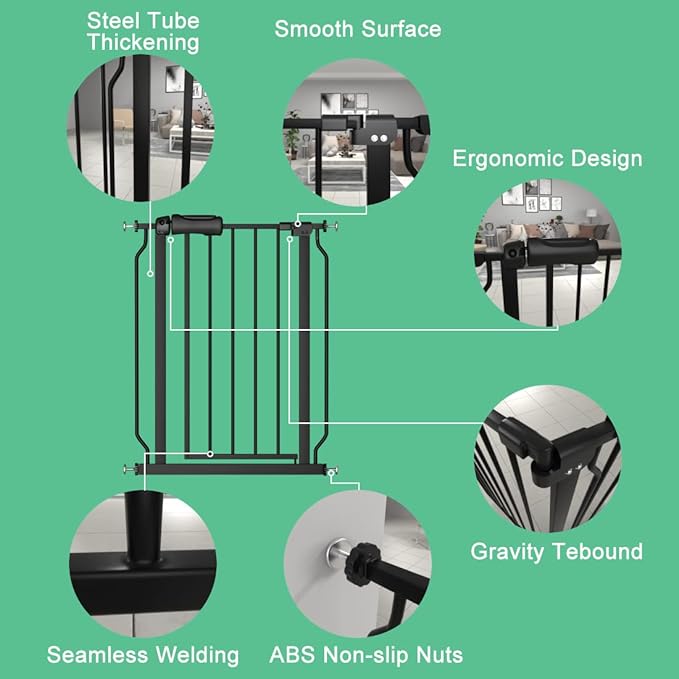 Steel Tube Thickening

Smooth Surface

Ergonomic Design

Gravity Tebound

Seamless Welding

ABS Non-slip Nuts