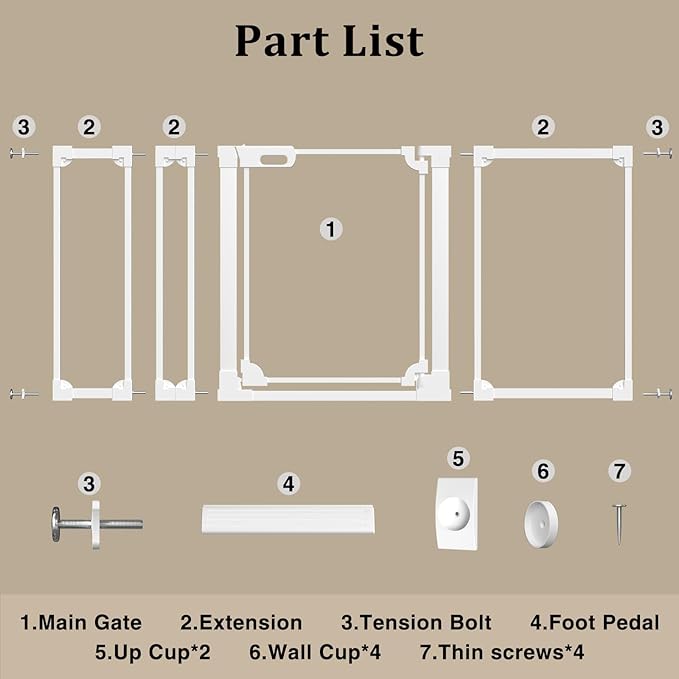 Part List

3 2 2 2 3

1

3 4 5 6 7

1.Main Gate 2.Extension 3.Tension Bolt 4.Foot Pedal
5.Up Cup*2 6.Wall Cup*4 7.Thin screws*4