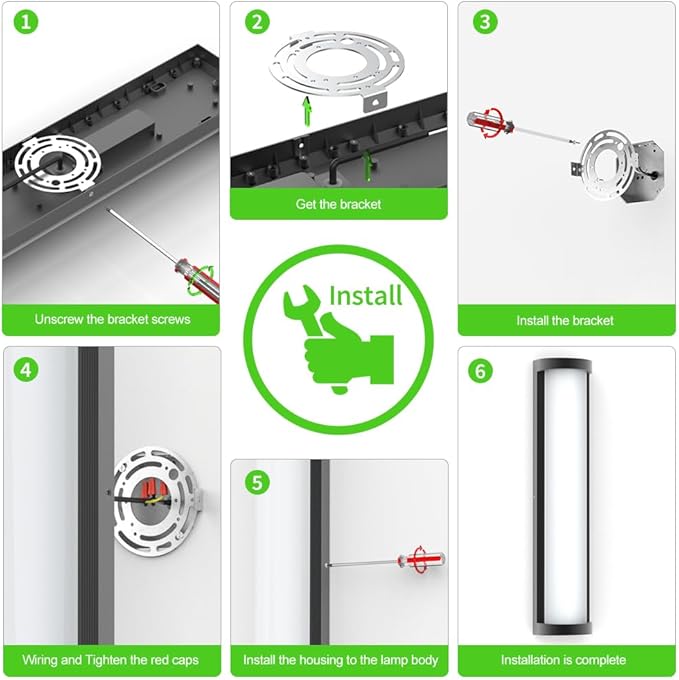 1

Unscrew the bracket screws

2

Get the bracket

3

Install the bracket

Install

4

Wiring and Tighten the red caps

5

Install the housing to the lamp body

6

Installation is complete