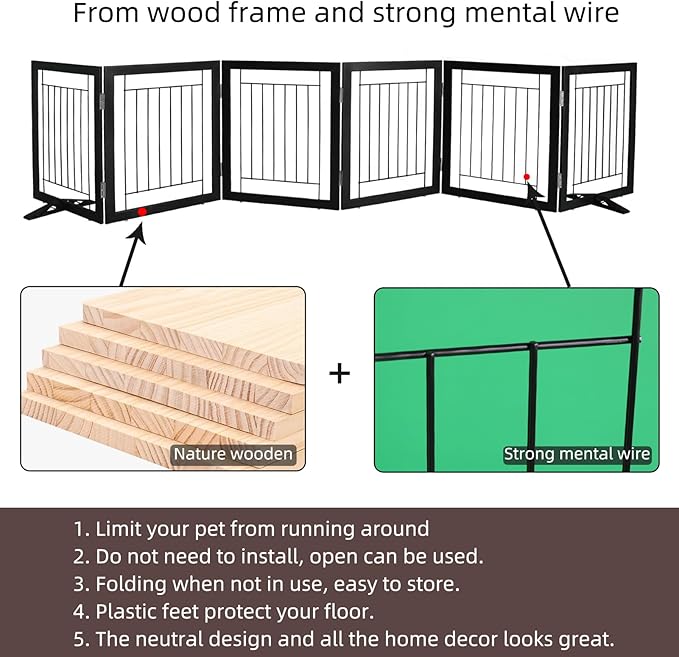 From wood frame and strong mental wire

Nature wooden

+

Strong mental wire

1. Limit your pet from running around
2. Do not need to install, open can be used.
3. Folding when not in use, easy to store.
4. Plastic feet protect your floor.
5. The neutral design and all the home decor looks great.