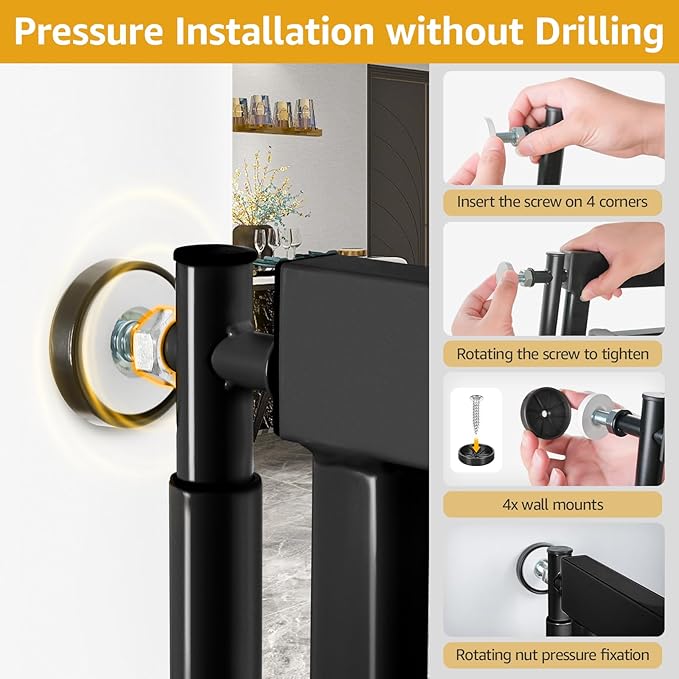 Pressure Installation without Drilling

Insert the screw on 4 corners

Rotating the screw to tighten

4x wall mounts

Rotating nut pressure fixation