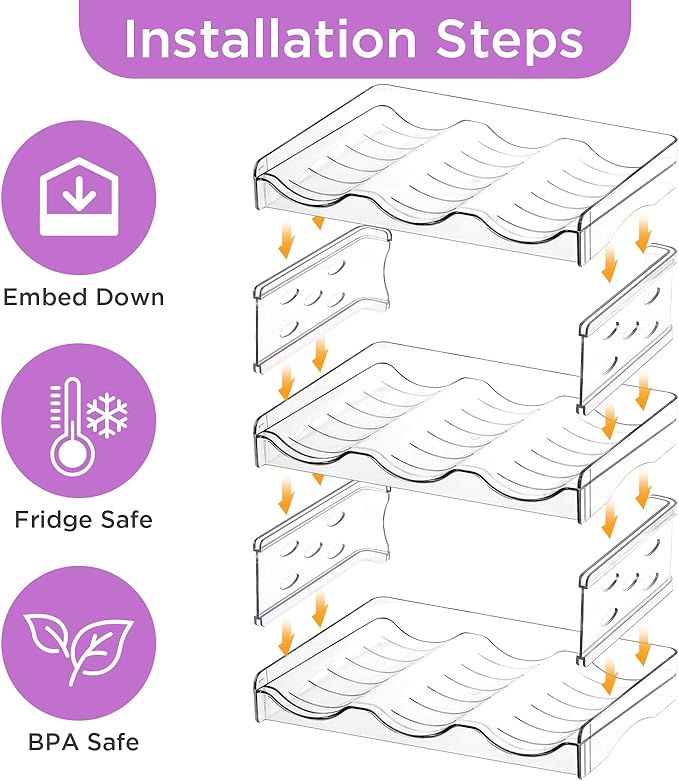 Installation Steps

Embed Down

Fridge Safe

BPA Safe