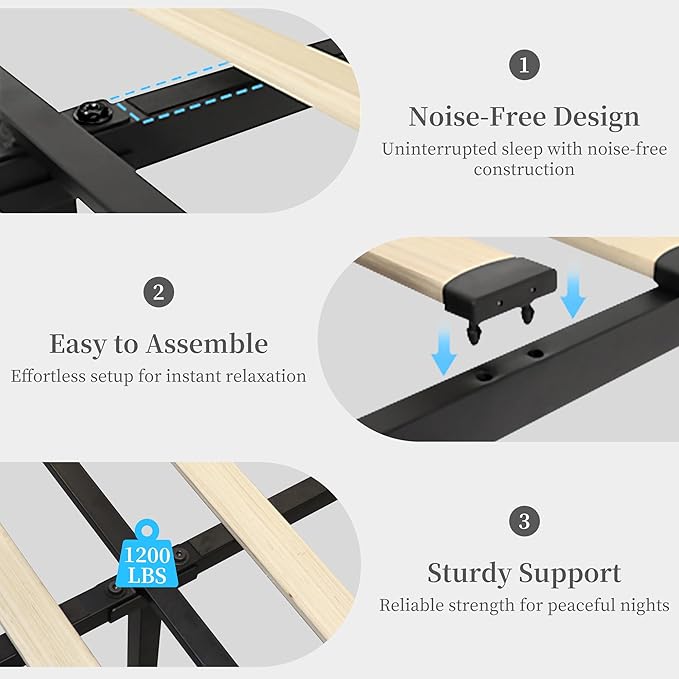 1

Noise-Free Design

Uninterrupted sleep with noise-free construction

2

Easy to Assemble

Effortless setup for instant relaxation

1200 LBS

3

Sturdy Support

Reliable strength for peaceful nights