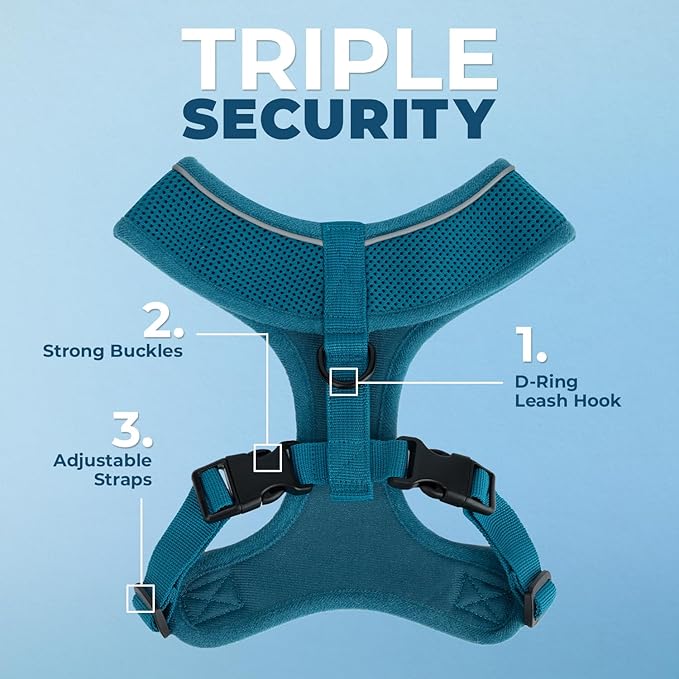 TRIPLE
SECURITY

2.
Strong Buckles

1.
D-Ring
Leash Hook

3.
Adjustable
Straps