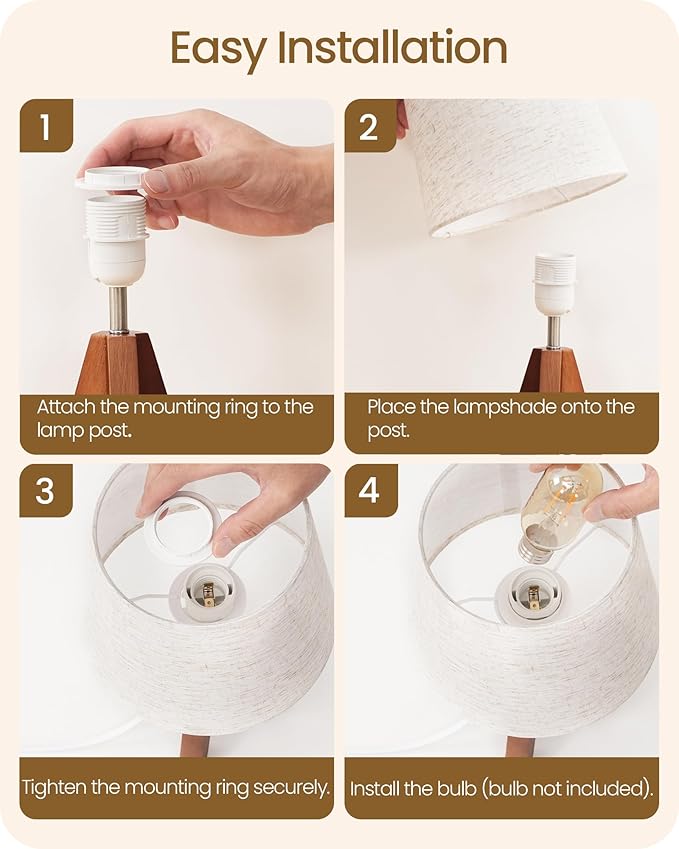 Easy Installation

1

Attach the mounting ring to the lamp post.

2

Place the lampshade onto the post.

3

Tighten the mounting ring securely.

4

Install the bulb (bulb not included).