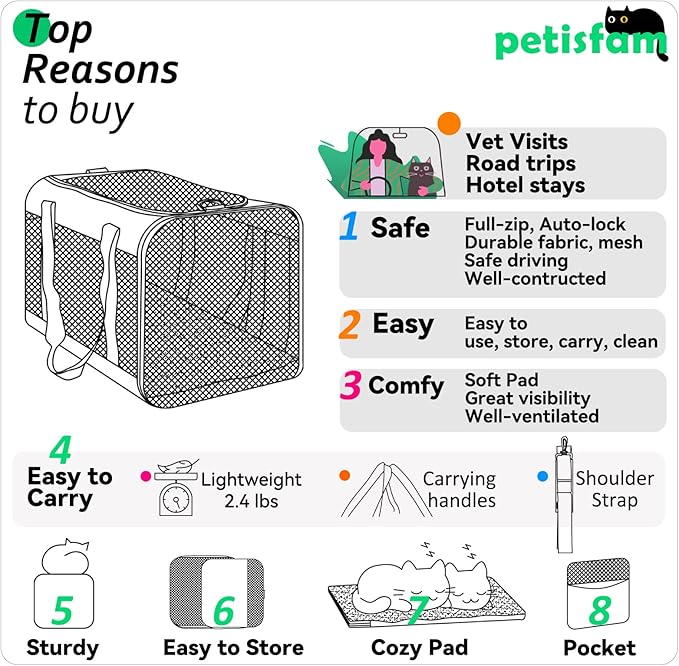 Top Reasons to buy

petisfam

Vet Visits
Road trips
Hotel stays

1 Safe
Full-zip, Auto-lock
Durable fabric, mesh
Safe driving
Well-contructed

2 Easy
Easy to use, store, carry, clean

3 Comfy
Soft Pad
Great visibility
Well-ventilated

4 Easy to Carry
Lightweight 2.4 lbs
Carrying handles
Shoulder Strap

5 Sturdy
6 Easy to Store
7 Cozy Pad
8 Pocket