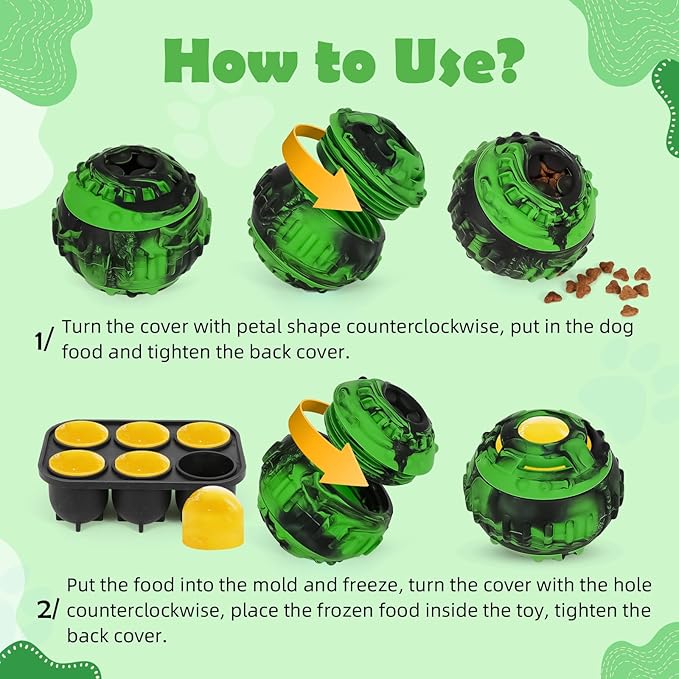 How to Use?

1/ Turn the cover with petal shape counterclockwise, put in the dog food and tighten the back cover.

2/ Put the food into the mold and freeze, turn the cover with the hole counterclockwise, place the frozen food inside the toy, tighten the back cover.