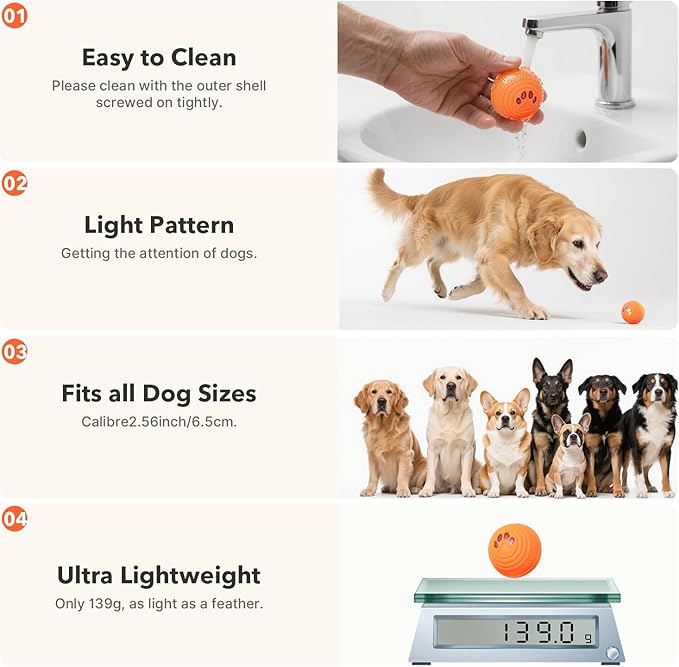 01

Easy to Clean

Please clean with the outer shell screwed on tightly.

02

Light Pattern

Getting the attention of dogs.

03

Fits all Dog Sizes

Calibre2.56inch/6.5cm.

04

Ultra Lightweight

Only 139g, as light as a feather.

139.0 g