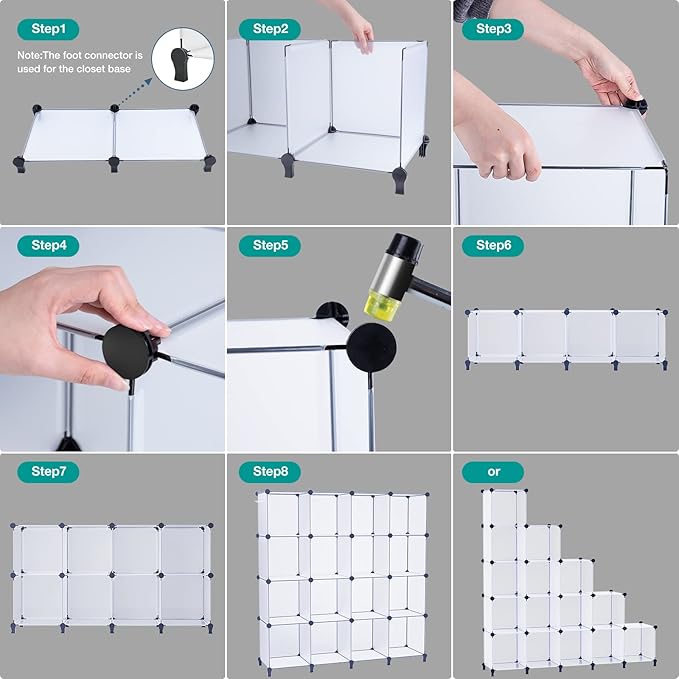 Step1

Note:The foot connector is used for the closet base

Step2

Step3

Step4

Step5

Step6

Step7

Step8

or