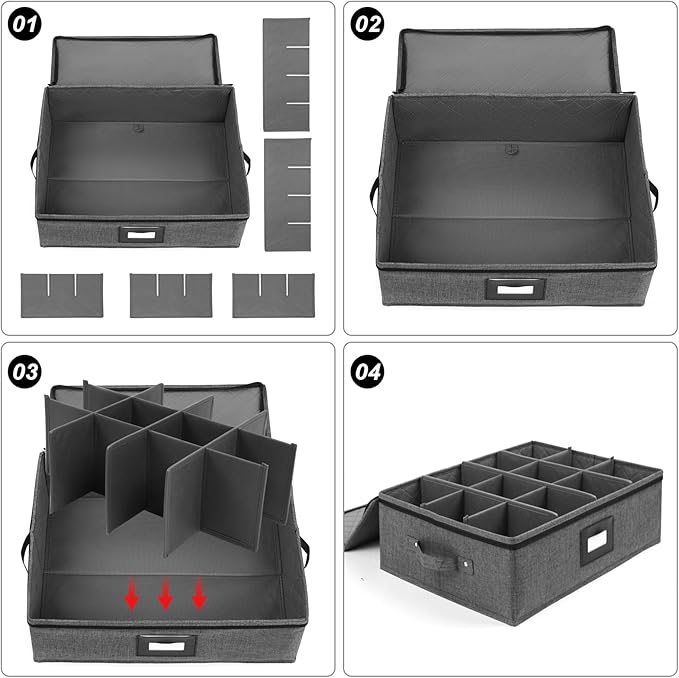 01

02

03

04