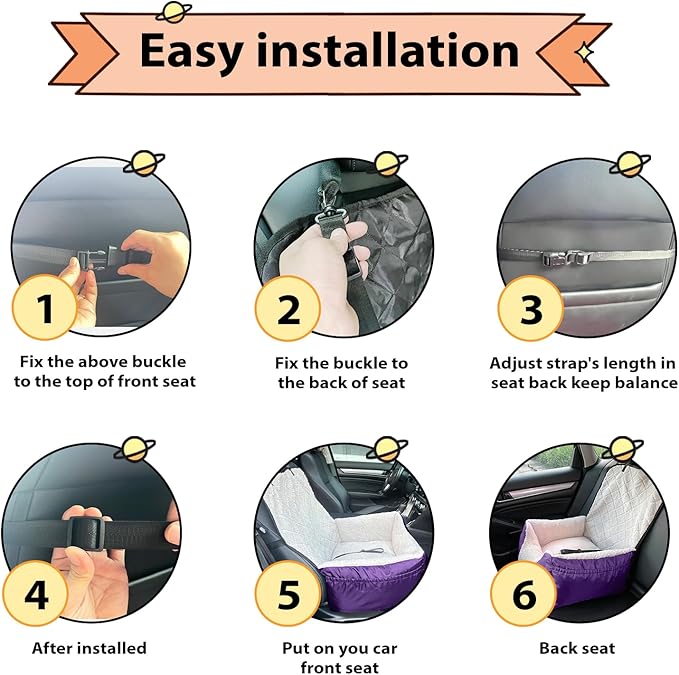 Easy installation

1
Fix the above buckle to the top of front seat

2
Fix the buckle to the back of seat

3
Adjust strap's length in seat back keep balance

4
After installed

5
Put on you car front seat

6
Back seat