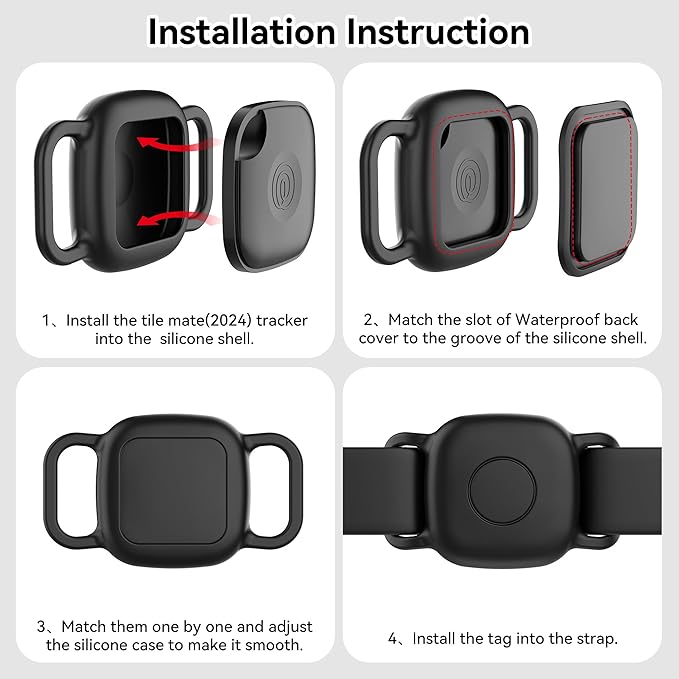 Installation Instruction

1、Install the tile mate(2024) tracker into the  silicone shell.

2、Match the slot of Waterproof back cover to the groove of the silicone shell.

3、Match them one by one and adjust the silicone case to make it smooth.

4、Install the tag into the strap.