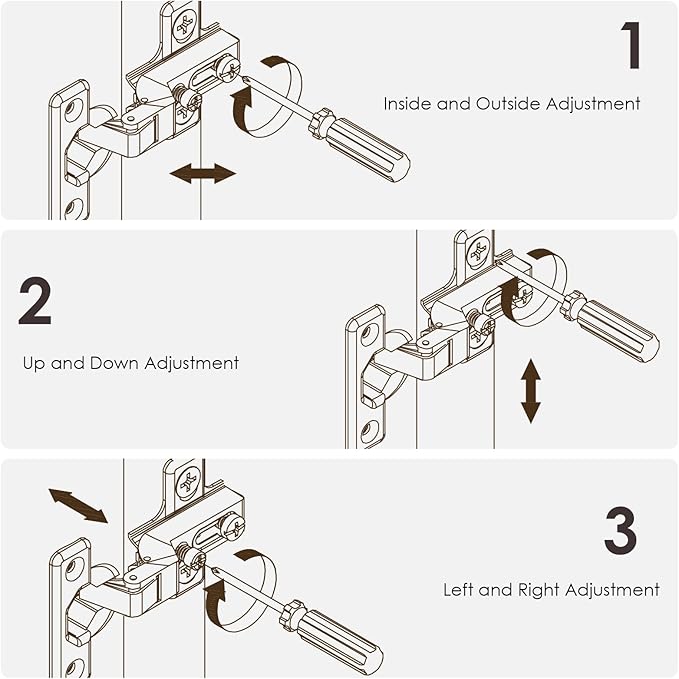 1

Inside and Outside Adjustment

2

Up and Down Adjustment

3

Left and Right Adjustment