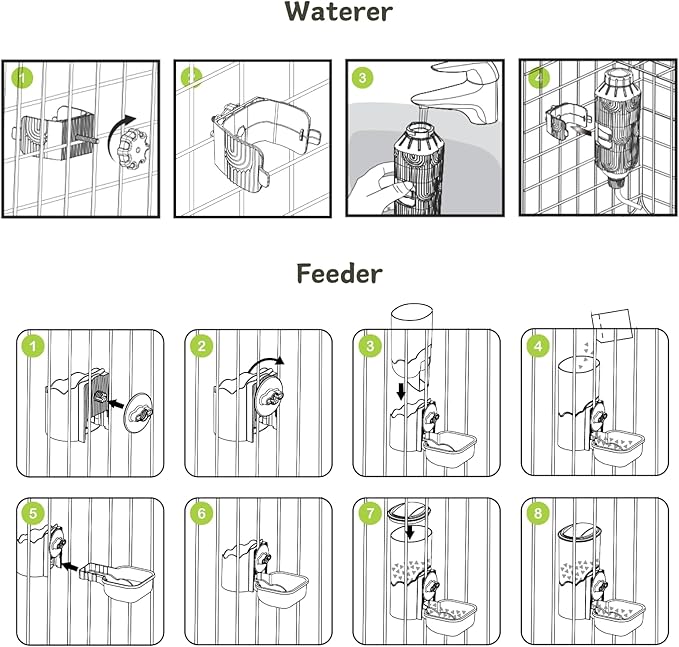 Waterer

1

2

3

4

Feeder

1

2

3

4

5

6

7

8