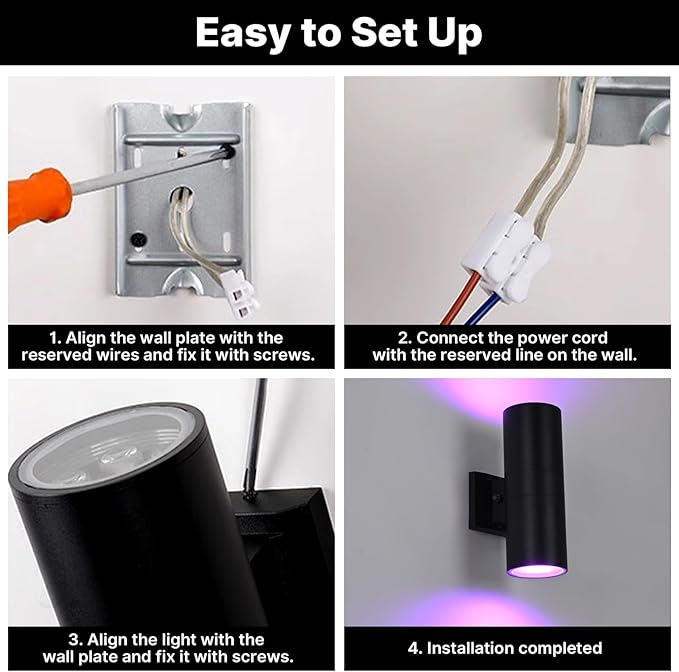 Easy to Set Up

1. Align the wall plate with the reserved wires and fix it with screws.

2. Connect the power cord with the reserved line on the wall.

3. Align the light with the wall plate and fix it with screws.

4. Installation completed