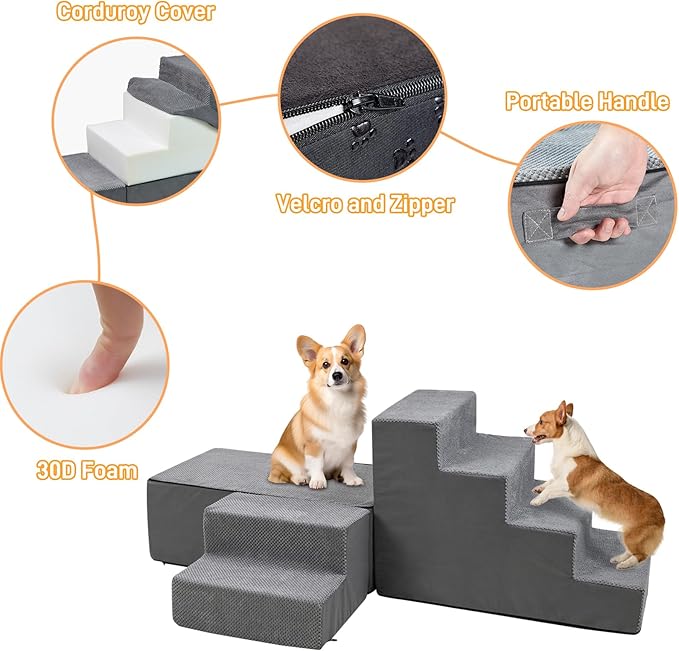 Corduroy Cover

Velcro and Zipper

Portable Handle

30D Foam