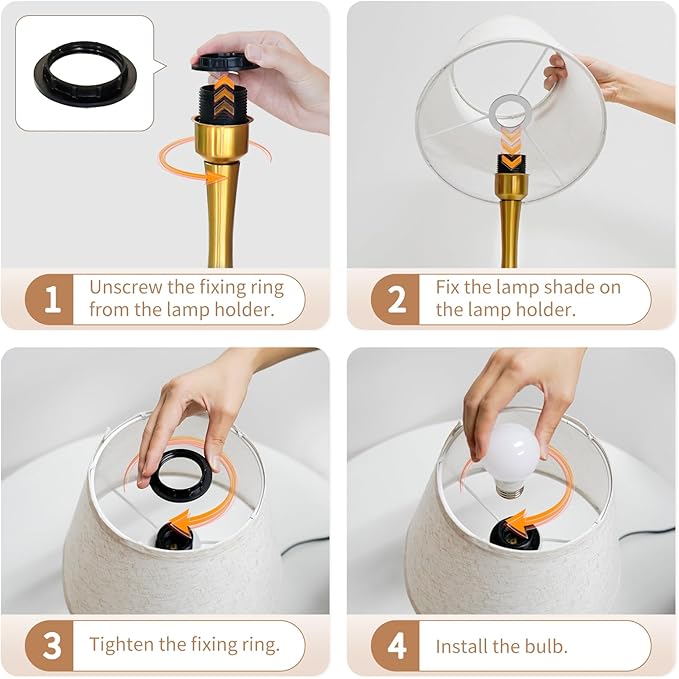 1 Unscrew the fixing ring from the lamp holder.

2 Fix the lamp shade on the lamp holder.

3 Tighten the fixing ring.

4 Install the bulb.