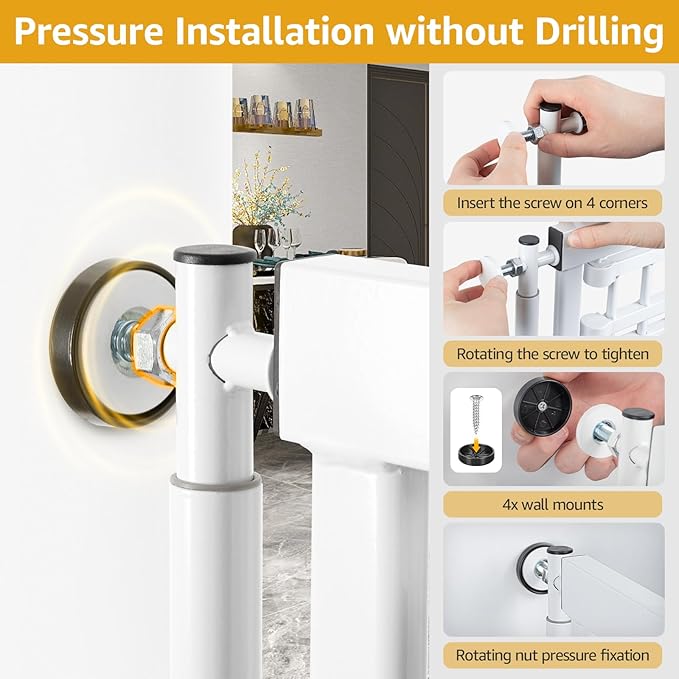 Pressure Installation without Drilling

Insert the screw on 4 corners

Rotating the screw to tighten

4x wall mounts

Rotating nut pressure fixation