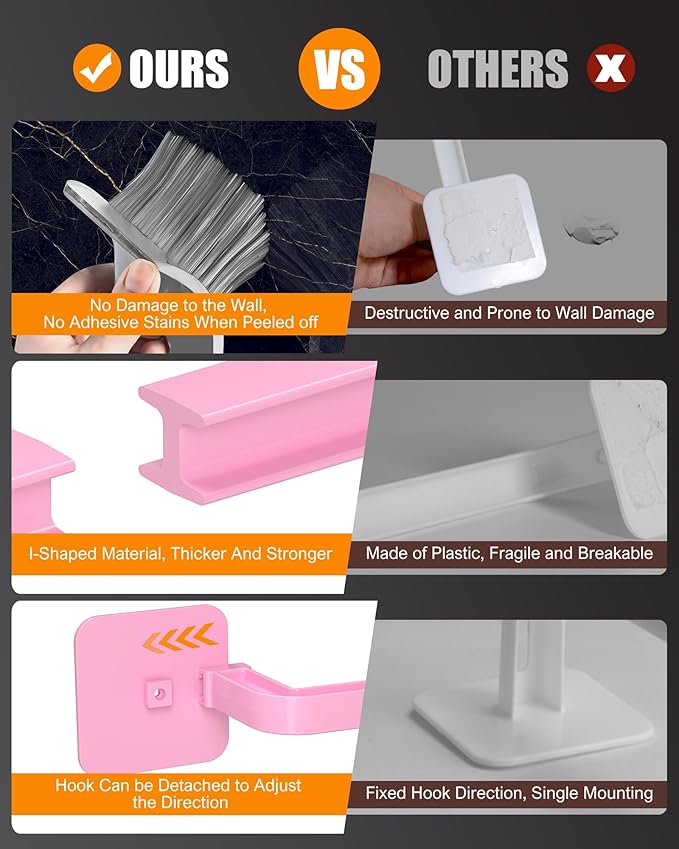 OURS VS OTHERS

No Damage to the Wall, No Adhesive Stains When Peeled off

Destructive and Prone to Wall Damage

I-Shaped Material, Thicker And Stronger

Made of Plastic, Fragile and Breakable

Hook Can be Detached to Adjust the Direction

Fixed Hook Direction, Single Mounting