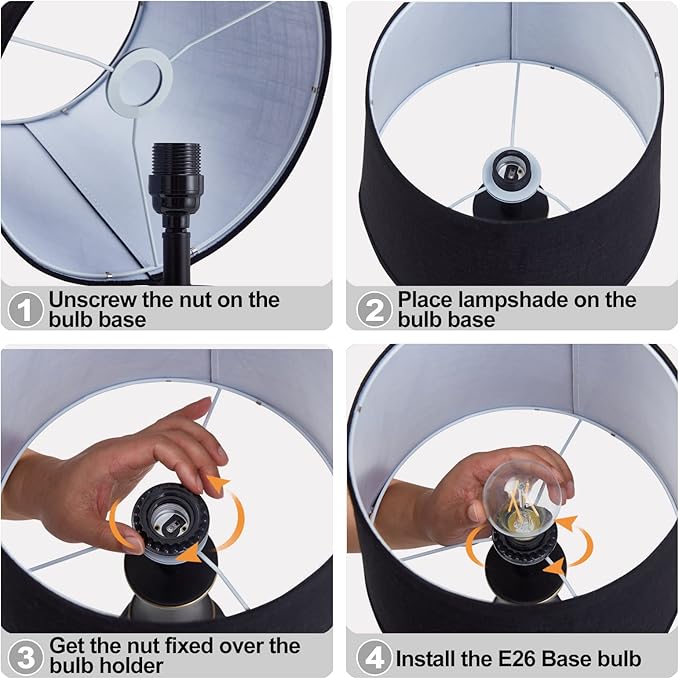 1 Unscrew the nut on the bulb base

2 Place lampshade on the bulb base

3 Get the nut fixed over the bulb holder

4 Install the E26 Base bulb