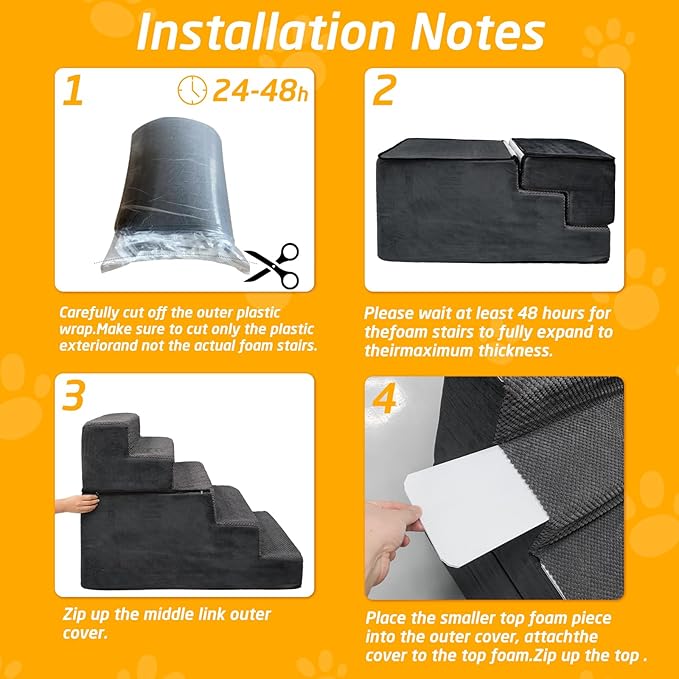 Installation Notes

1

24-48h

Carefully cut off the outer plastic wrap.Make sure to cut only the plastic exteriorand not the actual foam stairs.

2

Please wait at least 48 hours for thefoam stairs to fully expand to theirmaximum thickness.

3

Zip up the middle link outer cover.

4

Place the smaller top foam piece into the outer cover, attachthe cover to the top foam.Zip up the top .