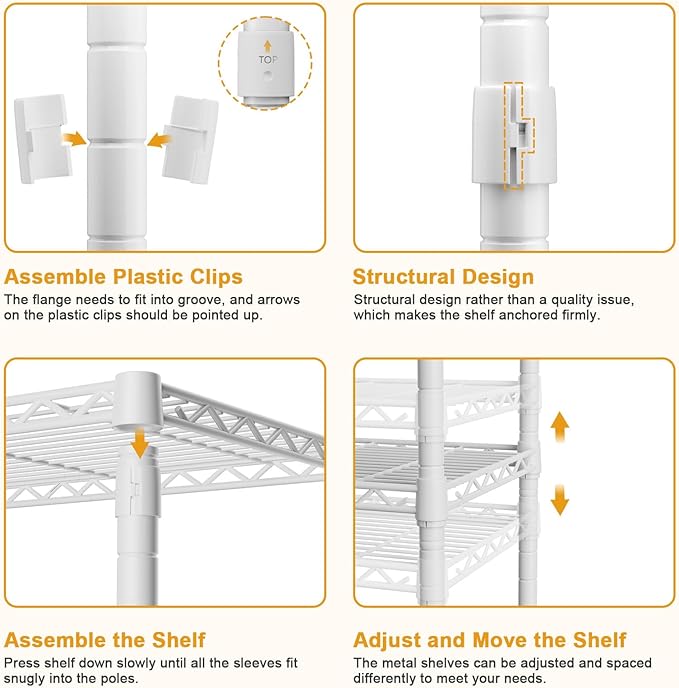 TOP

Assemble Plastic Clips
The flange needs to fit into groove, and arrows on the plastic clips should be pointed up.

Structural Design
Structural design rather than a quality issue, which makes the shelf anchored firmly.

Assemble the Shelf
Press shelf down slowly until all the sleeves fit snugly into the poles.

Adjust and Move the Shelf
The metal shelves can be adjusted and spaced differently to meet your needs.