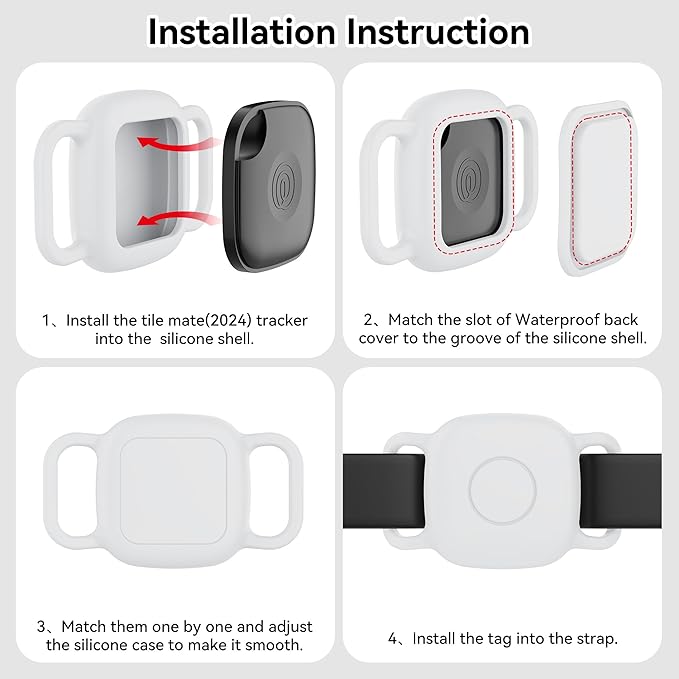 Installation Instruction

1、Install the tile mate(2024) tracker into the  silicone shell.

2、Match the slot of Waterproof back cover to the groove of the silicone shell.

3、Match them one by one and adjust the silicone case to make it smooth.

4、Install the tag into the strap.