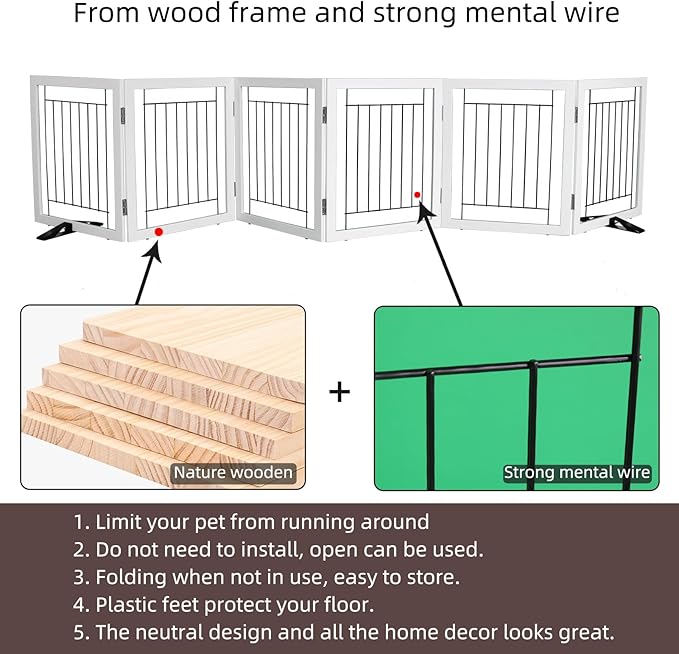 From wood frame and strong mental wire

Nature wooden

+

Strong mental wire

1. Limit your pet from running around
2. Do not need to install, open can be used.
3. Folding when not in use, easy to store.
4. Plastic feet protect your floor.
5. The neutral design and all the home decor looks great.