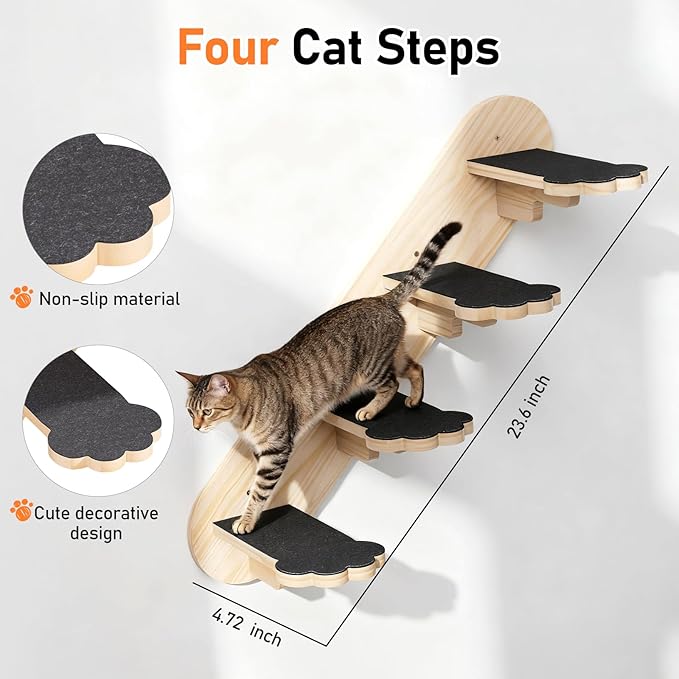 Four Cat Steps

Non-slip material

Cute decorative design

23.6 inch

4.72 inch