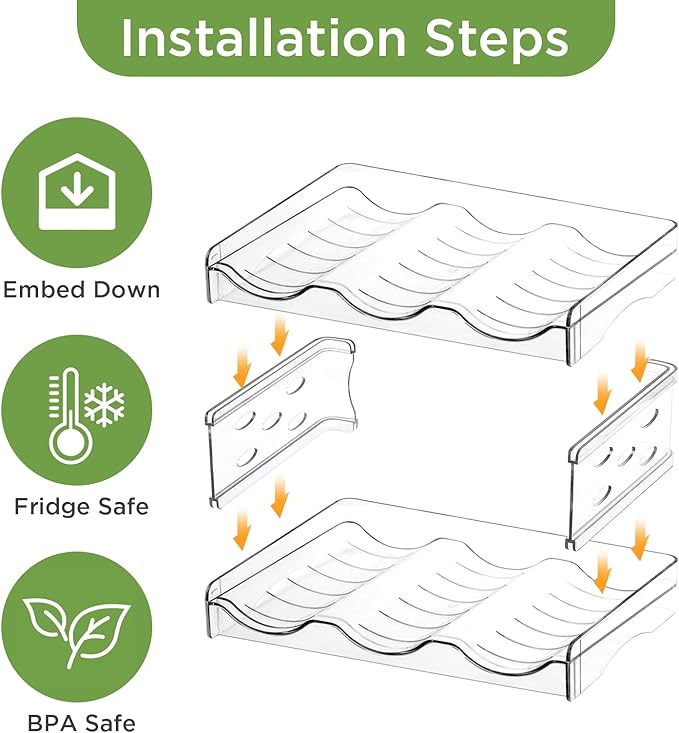 Installation Steps

Embed Down

Fridge Safe

BPA Safe