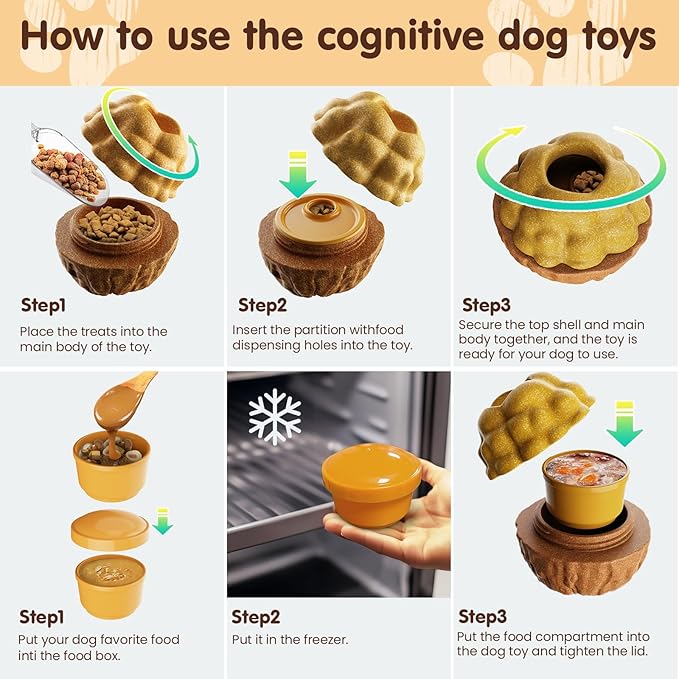 How to use the cognitive dog toys

Step1
Place the treats into the main body of the toy.

Step2
Insert the partition withfood dispensing holes into the toy.

Step3
Secure the top shell and main body together, and the toy is ready for your dog to use.

Step1
Put your dog favorite food inti the food box.

Step2
Put it in the freezer.

Step3
Put the food compartment into the dog toy and tighten the lid.