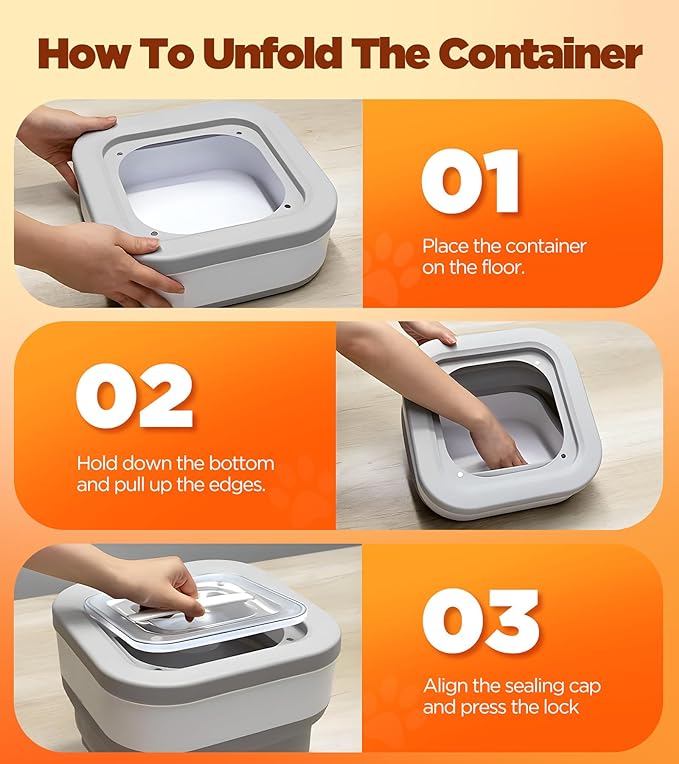 How To Unfold The Container

01

Place the container on the floor.

02

Hold down the bottom and pull up the edges.

03

Align the sealing cap and press the lock