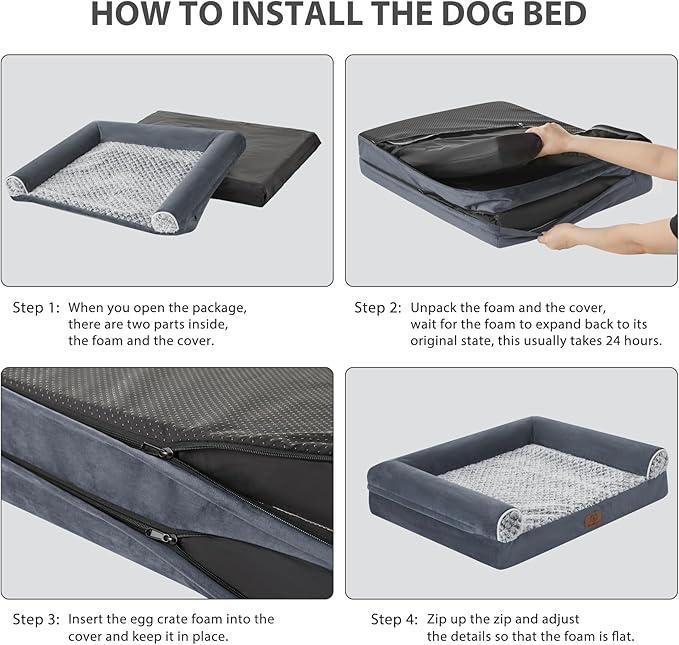 HOW TO INSTALL THE DOG BED

Step 1: When you open the package, there are two parts inside, the foam and the cover.

Step 2: Unpack the foam and the cover, wait for the foam to expand back to its original state, this usually takes 24 hours.

Step 3: Insert the egg crate foam into the cover and keep it in place.

Step 4: Zip up the zip and adjust the details so that the foam is flat.