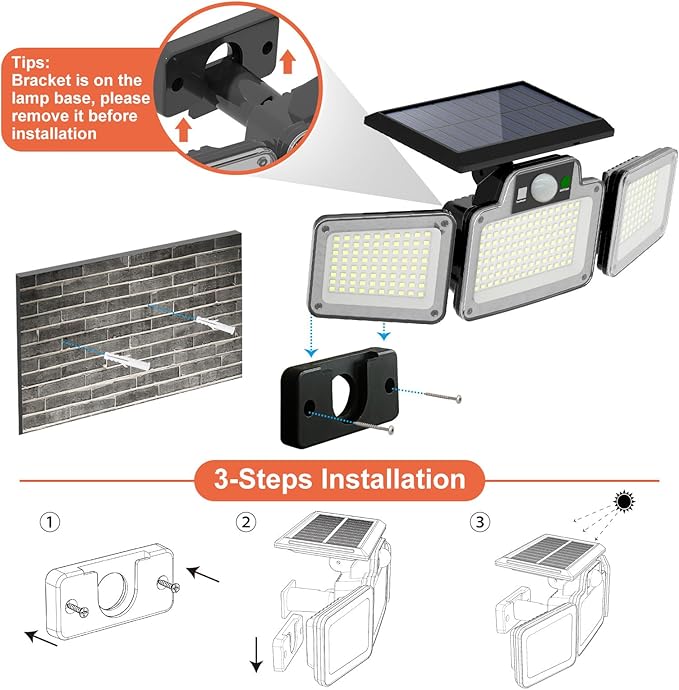 Tips:
Bracket is on the lamp base, please remove it before installation

3-Steps Installation

①

②

③