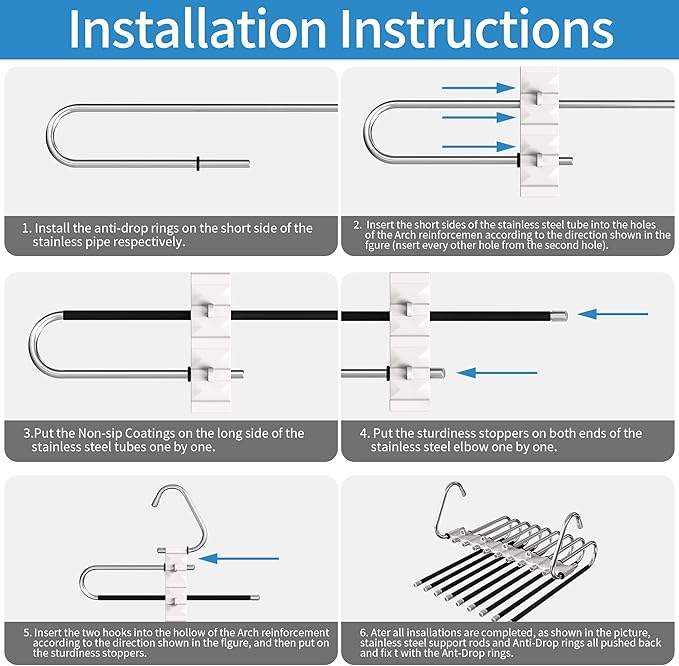 Installation Instructions

1. Install the anti-drop rings on the short side of the stainless pipe respectively.

2. Insert the short sides of the stainless steel tube into the holes of the Arch reinforcemen according to the direction shown in the fgure (nsert every other hole from the second hole).

3.Put the Non-sip Coatings on the long side of the stainless steel tubes one by one.

4. Put the sturdiness stoppers on both ends of the stainless steel elbow one by one.

5. Insert the two hooks into the hollow of the Arch reinforcement according to the direction shown in the figure, and then put on the sturdiness stoppers.

6. Ater all insallations are completed, as shown in the picture, stainless steel support rods and Anti-Drop rings all pushed back and fix t with the Ant-Drop rings.