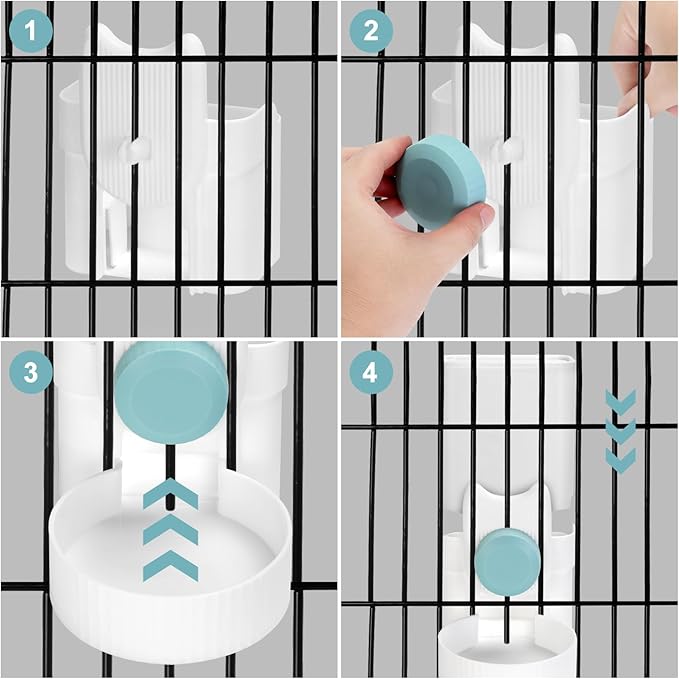 1

2

3

4