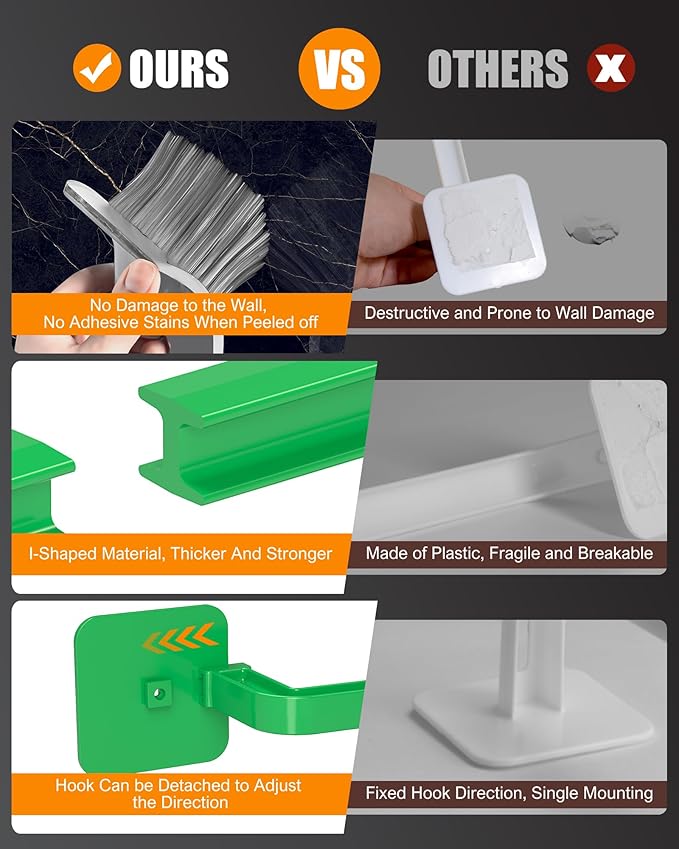 OURS

VS

OTHERS

No Damage to the Wall, No Adhesive Stains When Peeled off

Destructive and Prone to Wall Damage

I-Shaped Material, Thicker And Stronger

Made of Plastic, Fragile and Breakable

Hook Can be Detached to Adjust the Direction

Fixed Hook Direction, Single Mounting