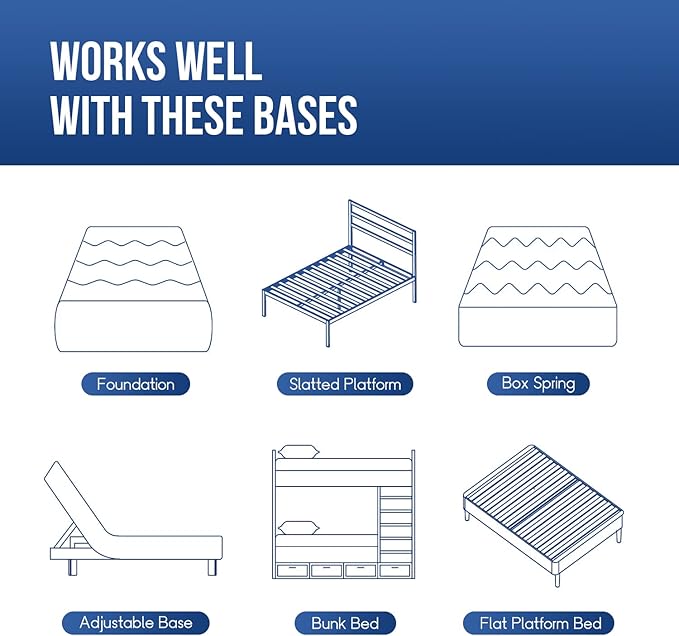 WORKS WELL
WITH THESE BASES

Foundation

Slatted Platform

Box Spring

Adjustable Base

Bunk Bed

Flat Platform Bed