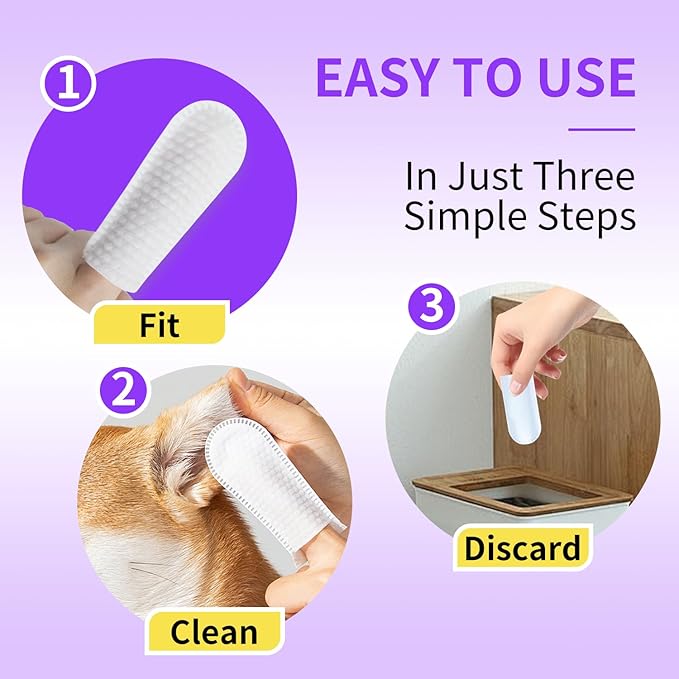 EASY TO USE

In Just Three Simple Steps

1

Fit

2

Clean

3

Discard